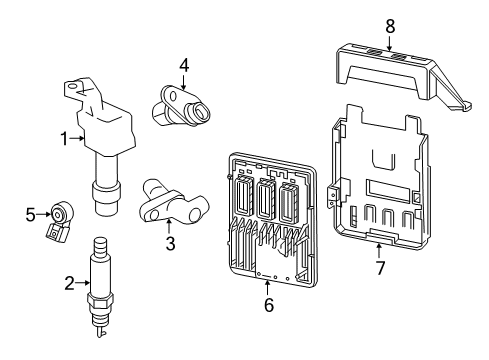 8
4
1
5
3
2
6
7