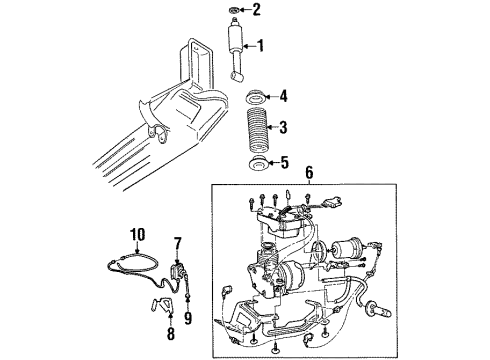 2
1
4
3
5
6
10
7
9
8