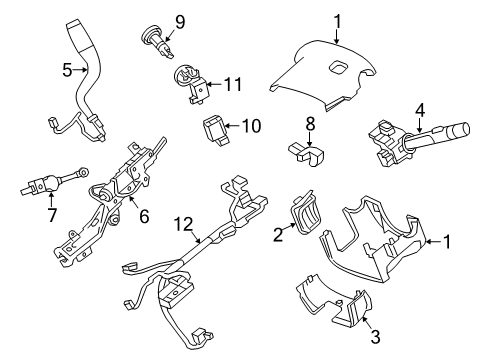 9
1
5
11
4
10
8
7
6
12
2
1
3