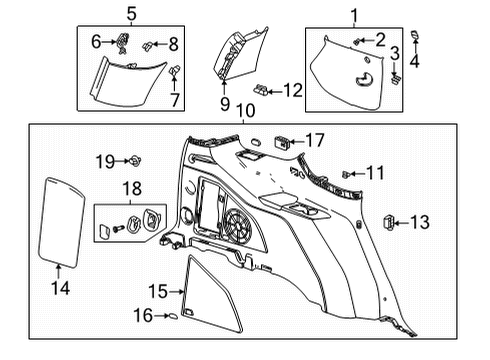 5
6
8
7
9
12
1
2
3
4
10
17
19
11
18
13
14
15
16