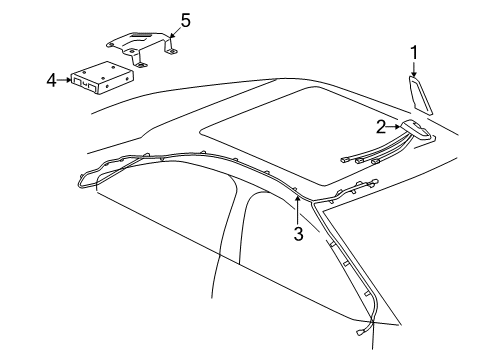 5
1
4
2
3