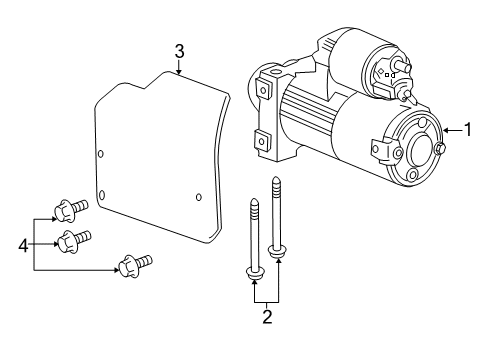 3
1
4
2