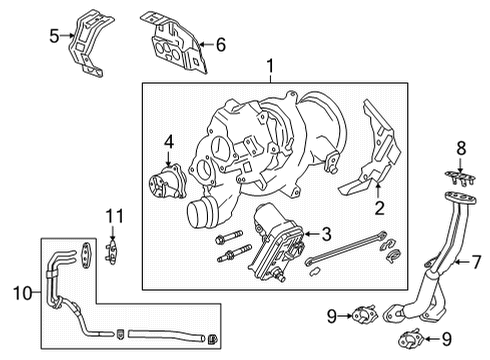 5
6
1
4
8
2
11
3
7
10
9
9