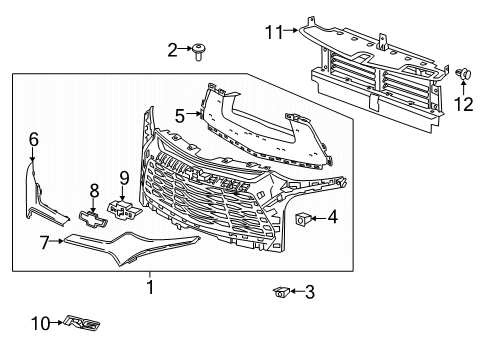 11
2
12
5
6
9
8
4
7
1
3
10
RS