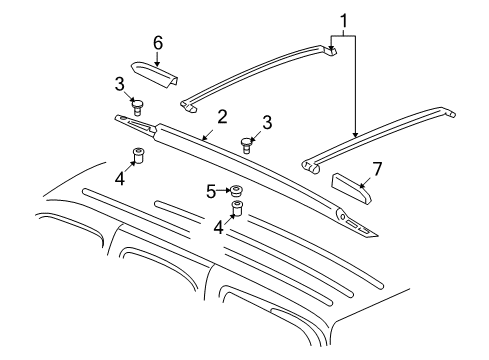 1
6
3
2
3
7
4
5
4