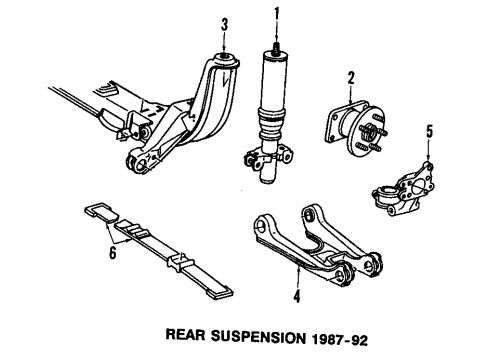 3
1
2
5
6
4
REAR SUSPENSION 1987-92