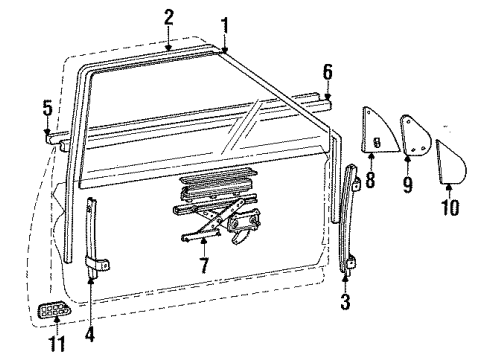 2
1
6
5
8
9
10
7
3
4
11