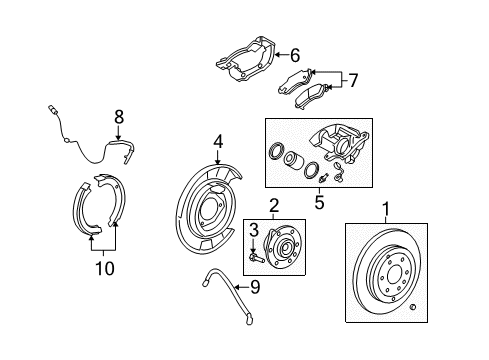 6
7
8
4
5
2
1
3
10
9