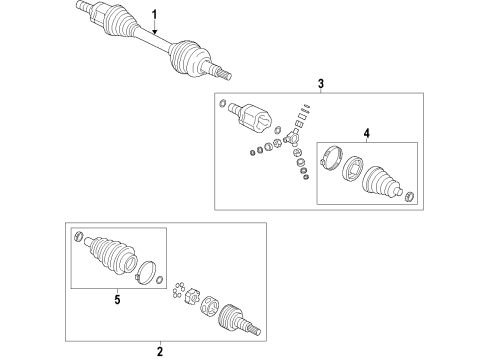 1
3
4
5
2