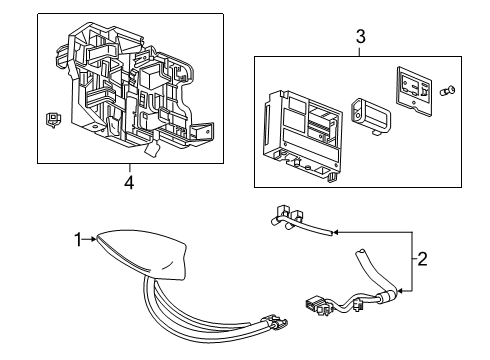 3

4

1

2