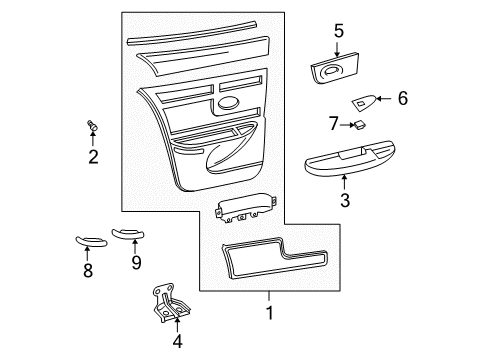 5
6
7
2
3
8
9
1
4