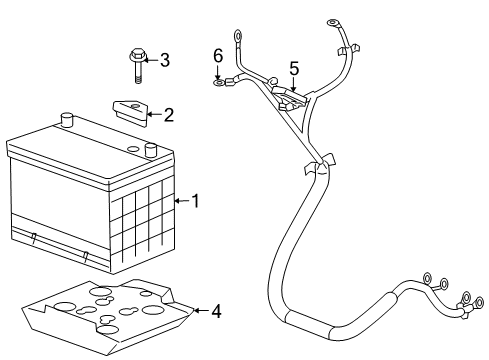 3
6
5
2
1
4