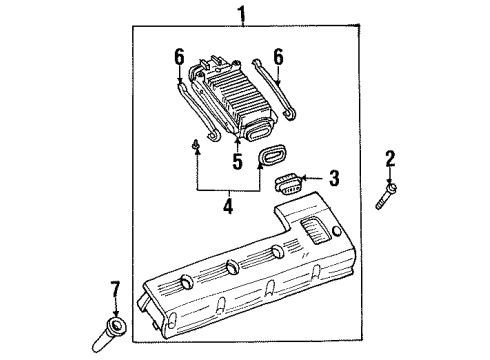 1
6
6
5
4
3
2
7