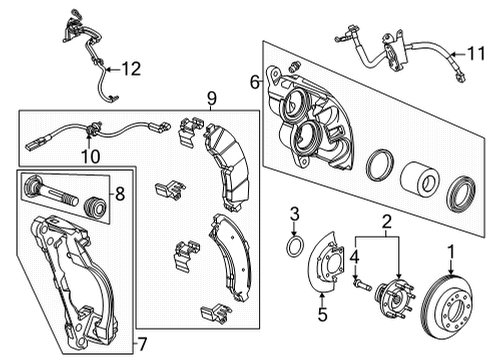 12
11
6
9
10
8
3
2
4
1
5
7