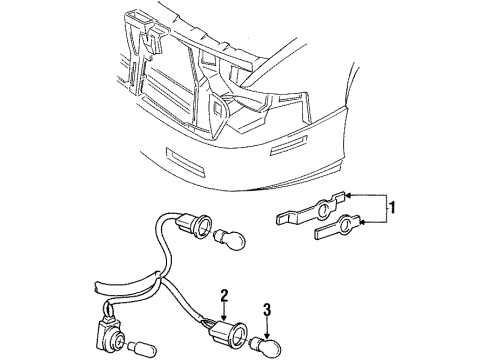 1
2
3