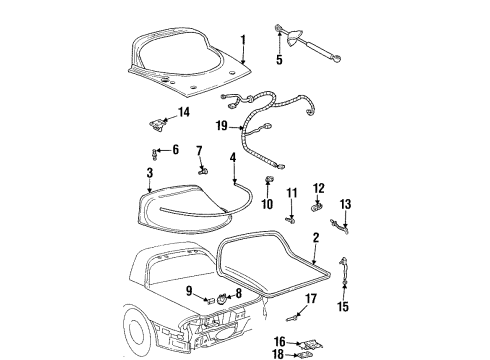 1
5
14
19
6
7
4
3
10
11
12
13
2
9
8
17
15
16
18