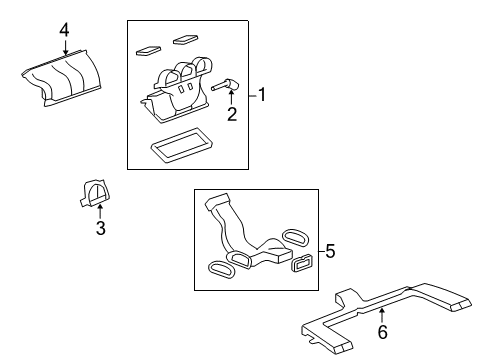 4
1
2
3
5
6