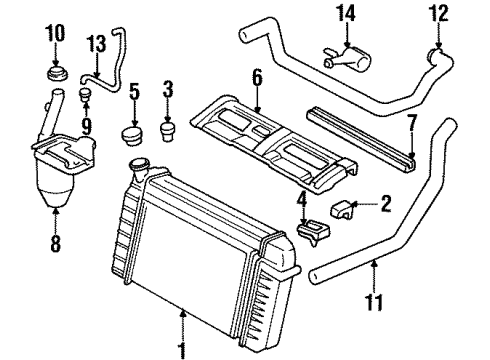 14
12
10
13
6
5
3
9
7
4
2
8
11
1