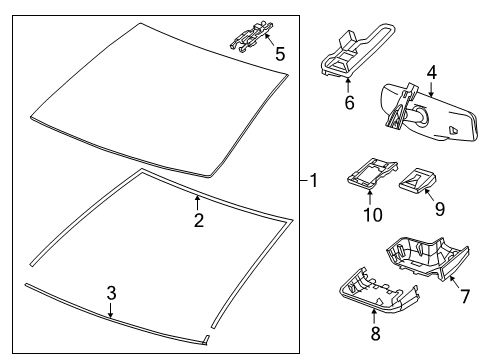 5
6
4
1
2
10
9
3
7
8