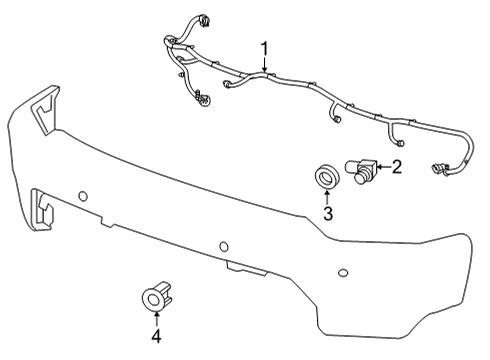 1
2
3
4