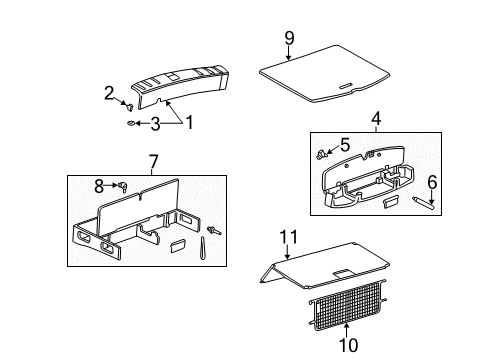 9
2
3
1
4
5
6
7
8
11
10