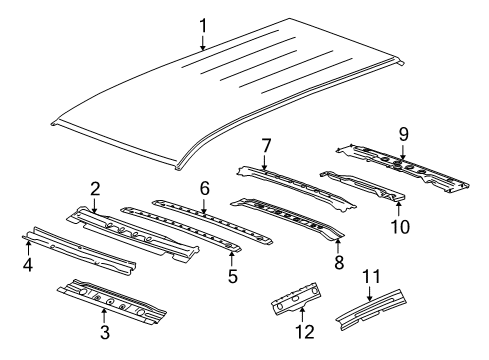 1
9
7
2
6
10
4
5
8
11
3
12