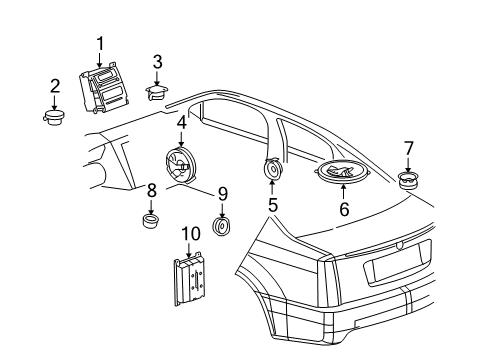 1
2
3
4
7
8
9
5
6
10