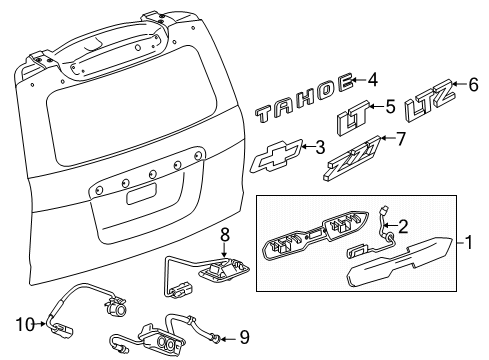 TAHOE 4
LT 5
LTZ 6
3
Z71 7
8
2
1
10
9