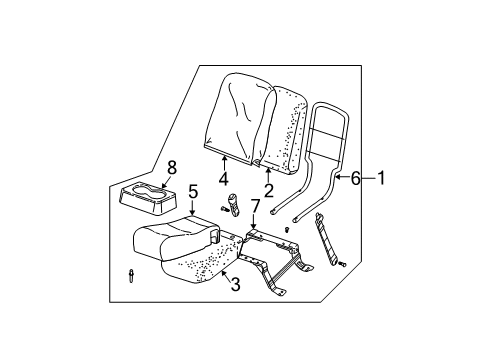 8
4
2
6
1
5
7
3