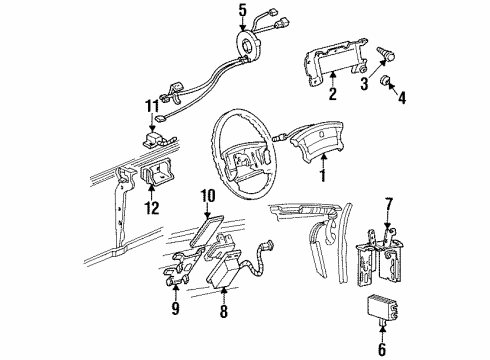 5
2
3
4
11
1
12
10
7
9
8
6