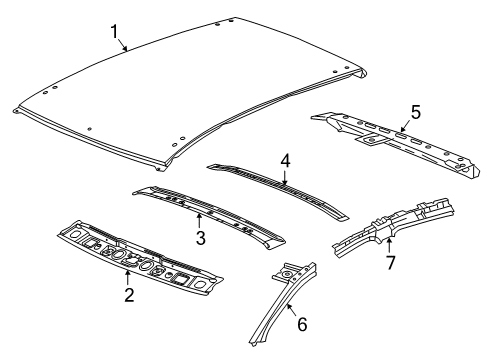 1
5
4
3
2
7
6