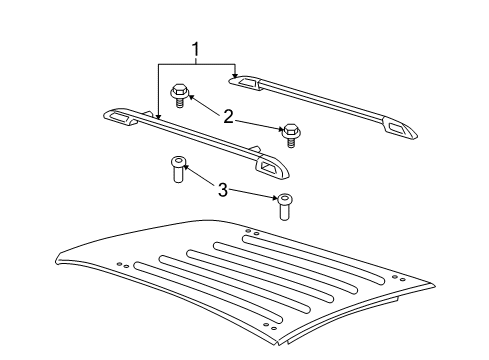 1
2
3