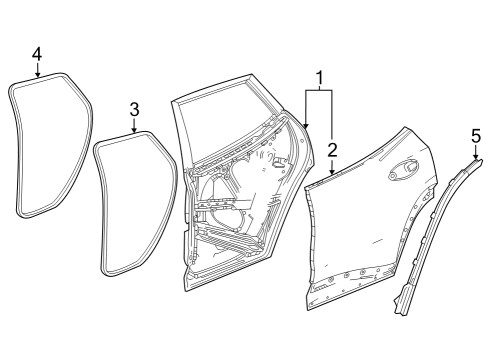 4
3
1
2
5