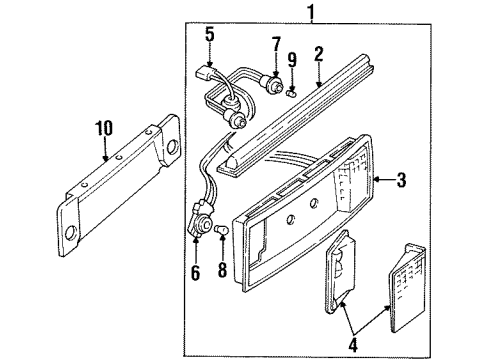 1
5
7
9
2
10
3
6
8
4