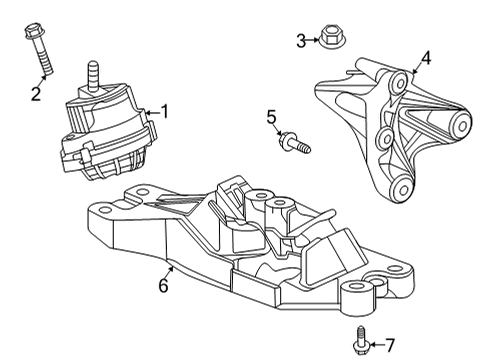 2
1
3
4
5
6
7