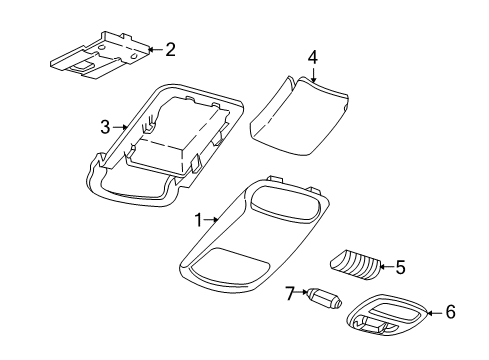 2
4
3
1
5
7
6