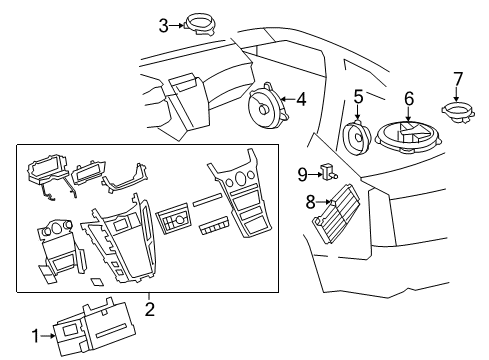 3
4
5
6
7
9
8
2
1