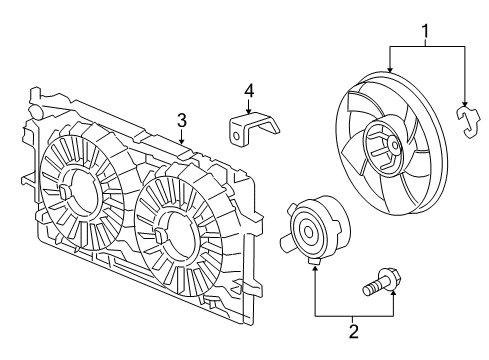 1
4
3
2