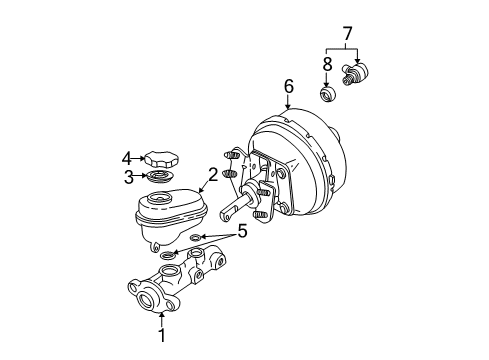 7
8
6
4
3
2
5
1