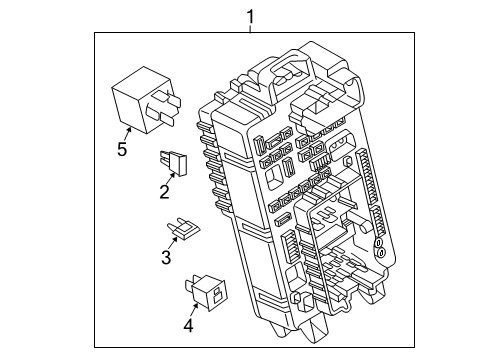 1
5
2
3
4