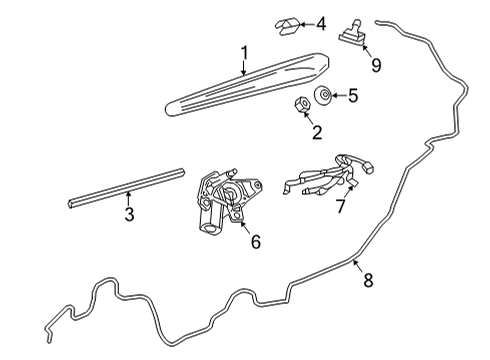 4
9
1
5
2
3
7
6
8