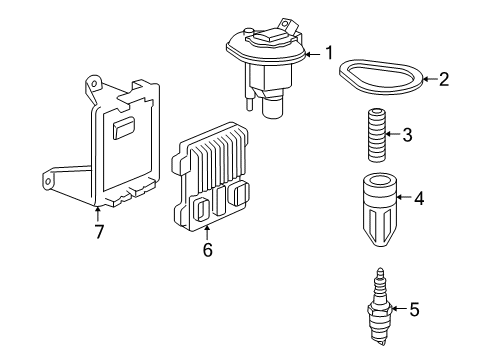 1
2
3
4
5
6
7