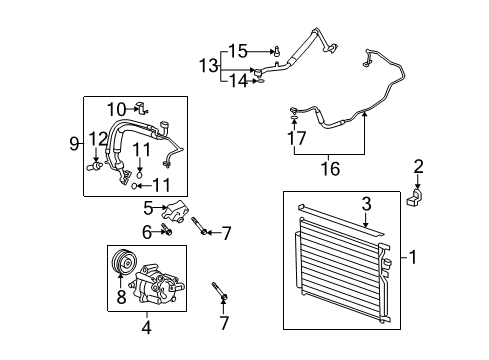 15
13
14
10
9
12
11
11
17
16
2
3
1
5
6
7
8
4
7