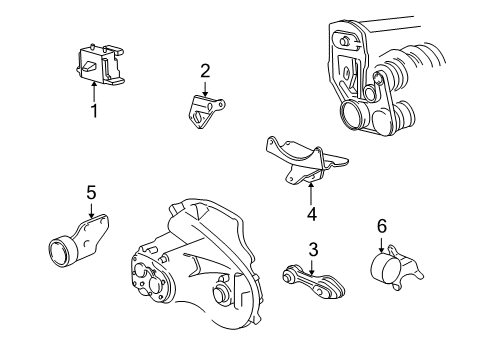 1
2
5
4
3
6