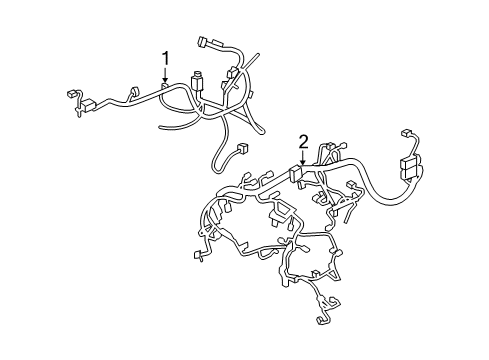 1

2