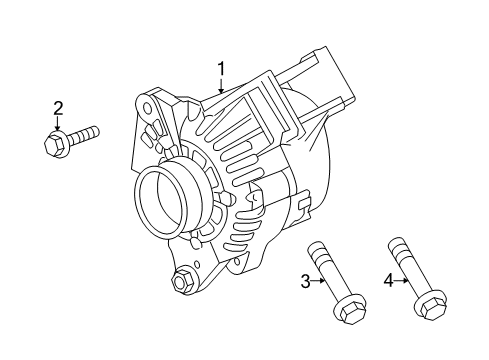 1
2
3
4