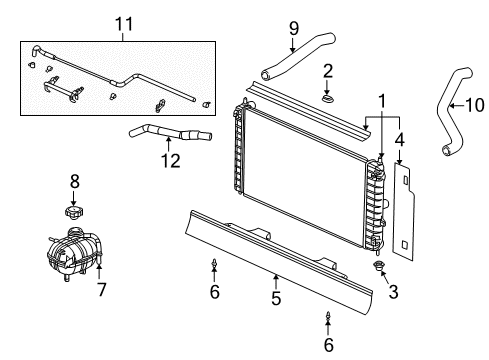 11
9
2
1
10
4
12
8
7
6
5
3
6