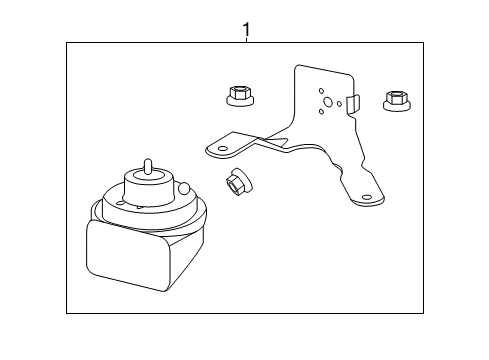 1