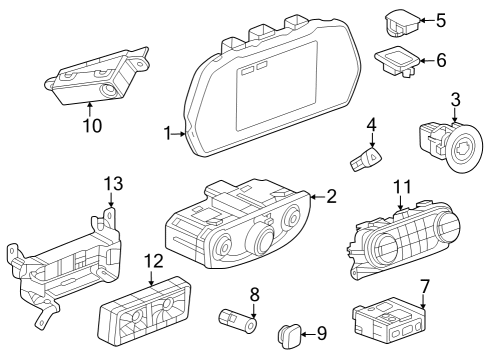 5
6
3
10
1
4
13
2
11
12
8
7
9