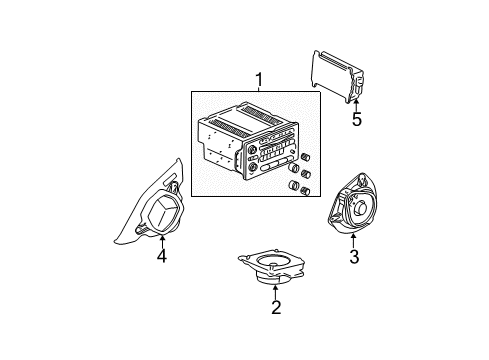 1
5
4
3
2